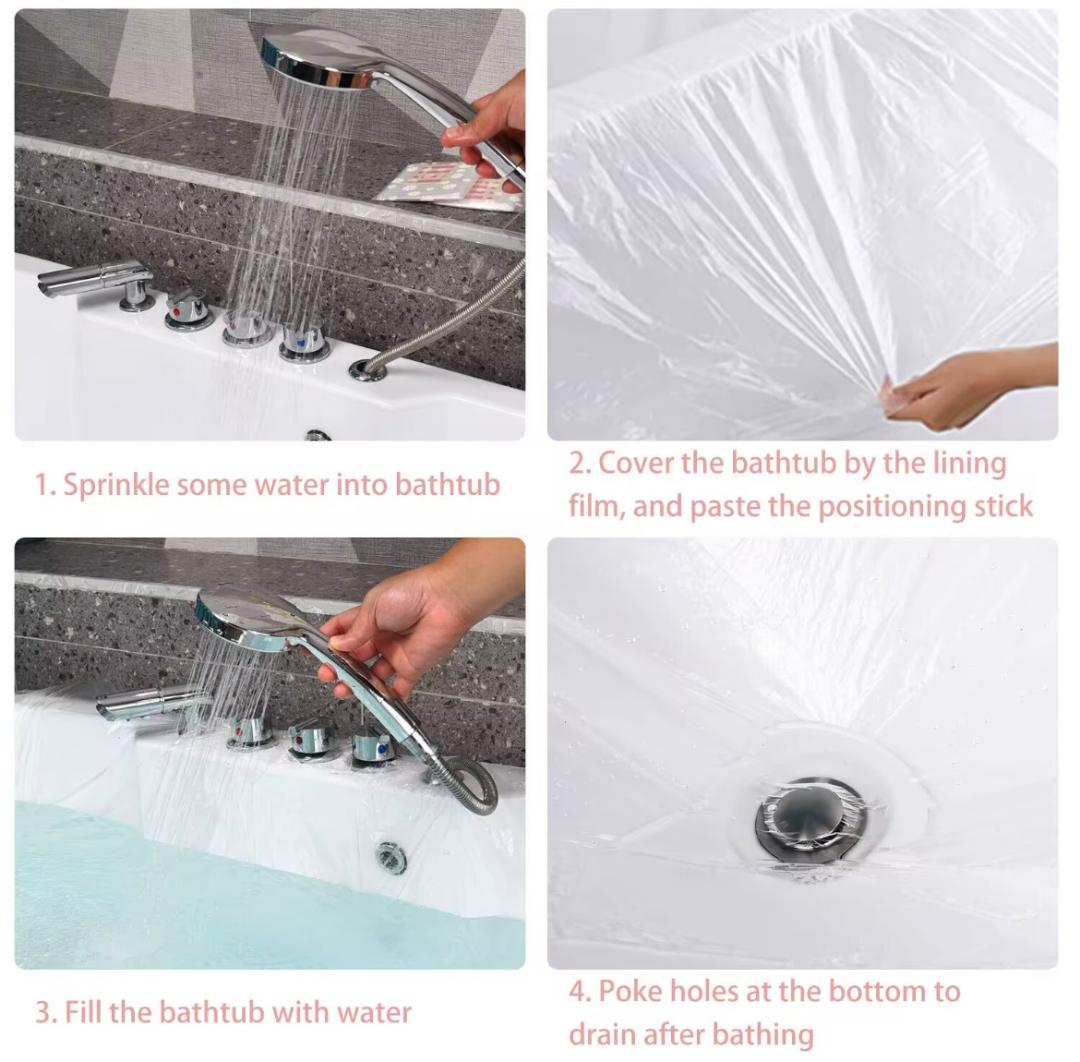 1. Sprinkle some water into bathtub

2. Cover the bathtub by the lining film, and paste the positioning stick

3. Fill the bathtub with water

4. Poke holes at the bottom to drain after bathing